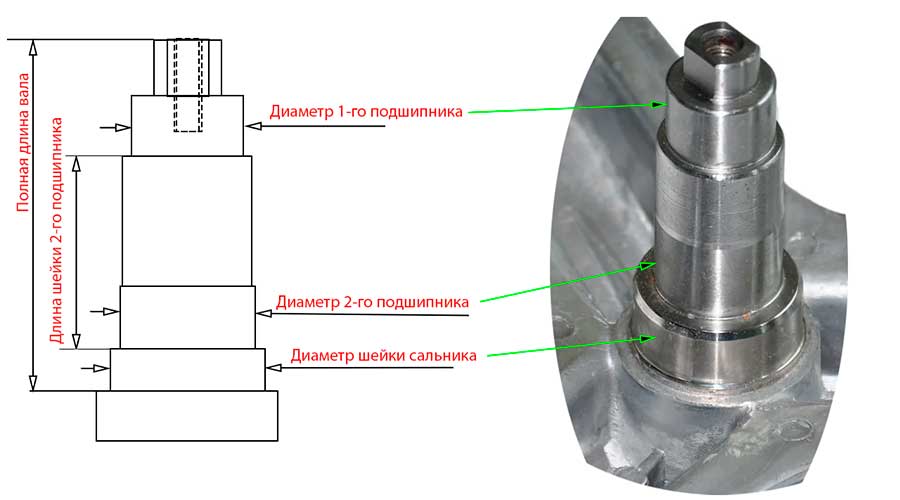 Полная длина вала

Длина шейки 2-го подшипника

Диаметр 1-го подшипника

Диаметр 2-го подшипника

Диаметр шейки сальника